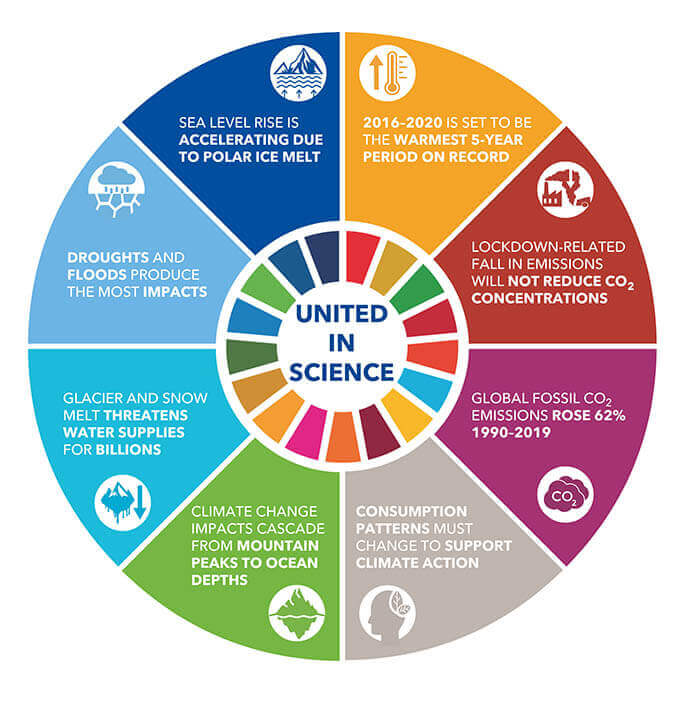 SEA LEVEL RISE IS ACCELERATING DUE TO POLAR ICE MELT

2016-2020 IS SET TO BE THE WARMEST 5-YEAR PERIOD ON RECORD

LOCKDOWN-RELATED FALL IN EMISSIONS WILL NOT REDUCE $CO_2$ CONCENTRATIONS

GLOBAL FOSSIL $CO_2$ EMISSIONS ROSE 62% 1990-2019

$CO_2$

CONSUMPTION PATTERNS MUST CHANGE TO SUPPORT CLIMATE ACTION

CLIMATE CHANGE IMPACTS CASCADE FROM MOUNTAIN PEAKS TO OCEAN DEPTHS

GLACIER AND SNOW MELT THREATENS WATER SUPPLIES FOR BILLIONS

DROUGHTS AND FLOODS PRODUCE THE MOST IMPACTS

UNITED IN SCIENCE