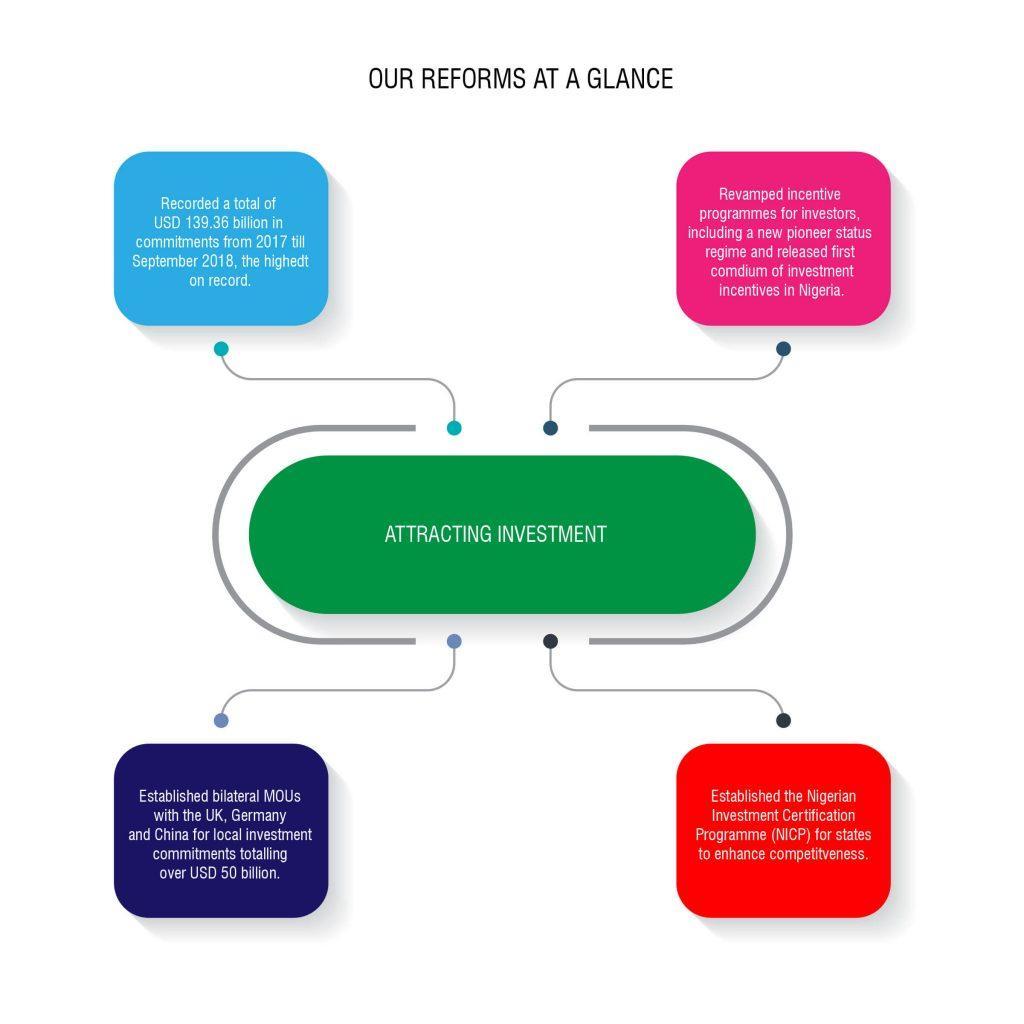 OUR REFORMS AT A GLANCE

Recorded a total of USD 139.36 billion in commitments from 2017 till September 2018, the highedt on record.

Revamped incentive programmes for investors, including a new pioneer status regime and released first comdium of investment incentives in Nigeria.

ATTRACTING INVESTMENT

Established bilateral MOUs with the UK, Germany and China for local investment commitments totalling over USD 50 billion.

Established the Nigerian Investment Certification Programme (NICP) for states to enhance competitveness.