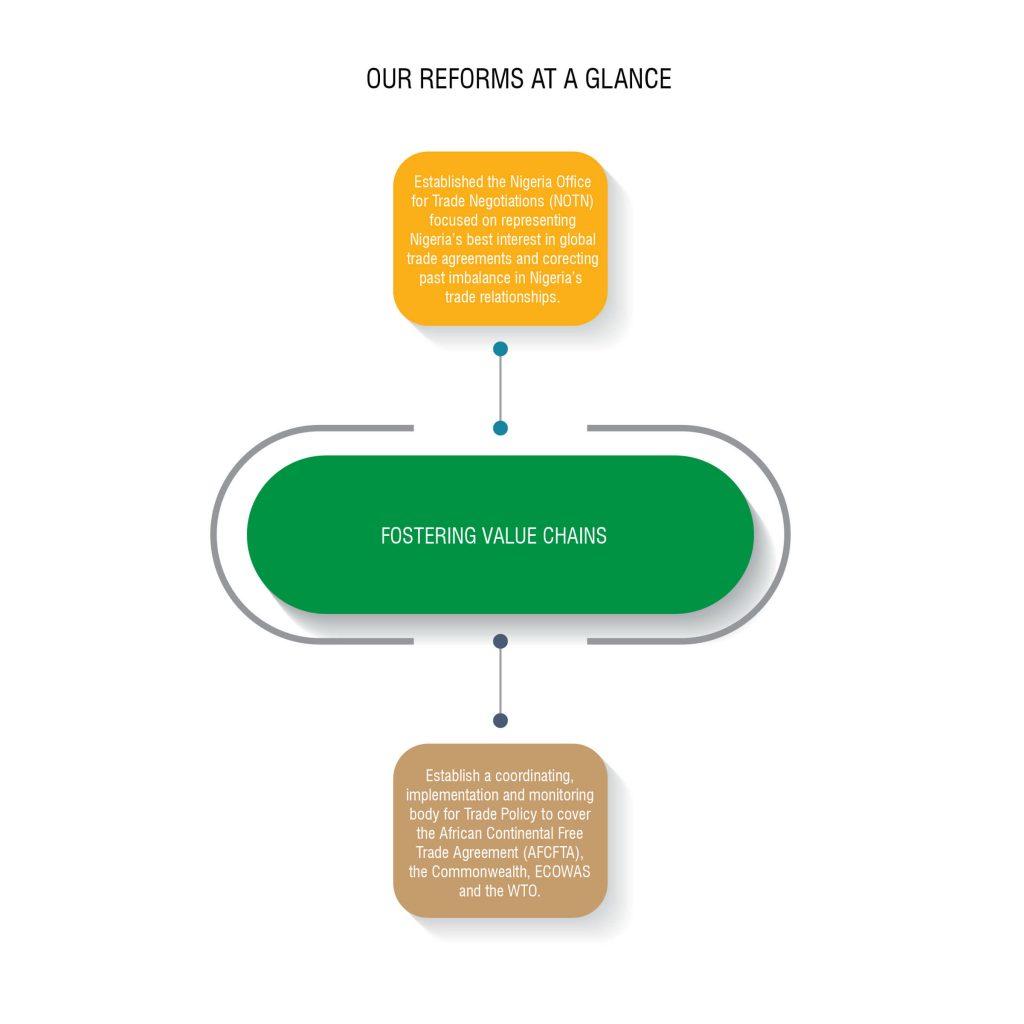 OUR REFORMS AT A GLANCE

Established the Nigeria Office for Trade Negotiations (NOTN) focused on representing Nigeria's best interest in global trade agreements and corecting past imbalance in Nigeria's trade relationships.

FOSTERING VALUE CHAINS

Establish a coordinating, implementation and monitoring body for Trade Policy to cover the African Continental Free Trade Agreement (AFCFTA), the Commonwealth, ECOWAS and the WTO.