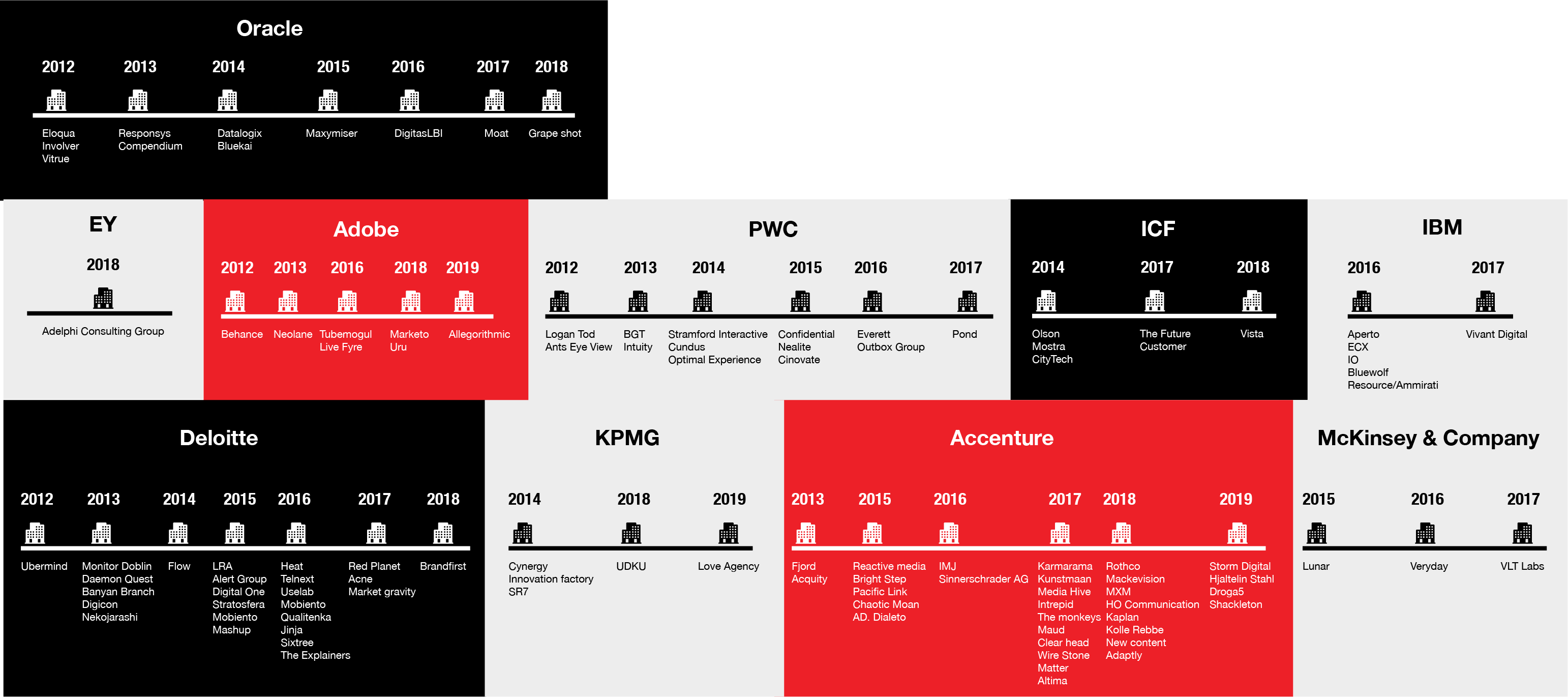 Oracle

2012 2013 2014 2015 2016 2017 2018

Eloqua
Involver
Vitrue

Responsys
Compendium

Datalogix
Bluekai

Maxymiser

DigitasLBI

Moat

Grape shot

EY

2018

Adelphi Consulting Group

Adobe

2012 2013 2016 2018 2019

Behance

Neolane

Tubemogul
Live Fyre

Marketo
Uru

Allegorithmic

PWC

2012 2013 2014 2015 2016 2017

Logan Tod
Ants Eye View

BGT
Intuity

Stramford Interactive
Cundus
Optimal Experience

Confidential
Nealite
Cinovate

Everett
Outbox Group

Pond

ICF

2014 2017 2018

Olson
Mostra
CityTech

The Future
Customer

Vista

IBM

2016 2017

Aperto
ECX
IO
Bluewolf
Resource/Ammirati

Vivant Digital

Deloitte

2012 2013 2014 2015 2016 2017 2018

Ubermind

Monitor Doblin
Daemon Quest
Banyan Branch
Digicon
Nekojarashi

Flow

LRA
Alert Group
Digital One
Stratosfera
Mobiento
Mashup

Heat
Telnext
Uselab
Mobiento
Qualitenka
Jinja
Sixtree
The Explainers

Red Planet
Acne
Market gravity

Brandfirst

KPMG

2014 2018 2019

Cynergy
Innovation factory
SR7

UDKU

Love Agency

Accenture

2013 2015 2016 2017 2018 2019

Fjord
Acquity

Reactive media
Bright Step
Pacific Link
Chaotic Moan
AD. Dialeto

IMJ
Sinnerschrader AG

Karmarama
Kunstmaan
Media Hive
Intrepid
The monkeys
Maud
Clear head
Wire Stone
Matter
Altima

Rothco
Mackevision
MXM
HO Communication
Kaplan
Kolle Rebbe
New content
Adaptly

Storm Digital
Hjaltelin Stahl
Droga5
Shackleton

McKinsey & Company

2015 2016 2017

Lunar

Veryday

VLT Labs