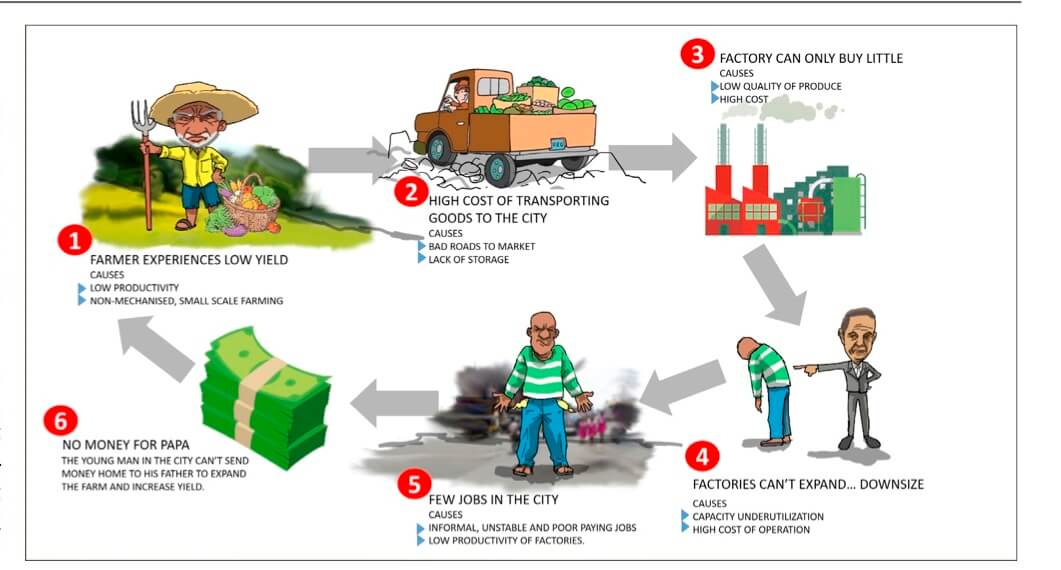 1
FARMER EXPERIENCES LOW YIELD
CAUSES
LOW PRODUCTIVITY
NON-MECHANISED, SMALL SCALE FARMING

2
HIGH COST OF TRANSPORTING GOODS TO THE CITY
CAUSES
BAD ROADS TO MARKET
LACK OF STORAGE

3
FACTORY CAN ONLY BUY LITTLE
CAUSES
LOW QUALITY OF PRODUCE
HIGH COST

4
FACTORIES CAN'T EXPAND... DOWNSIZE
CAUSES
CAPACITY UNDERUTILIZATION
HIGH COST OF OPERATION

5
FEW JOBS IN THE CITY
CAUSES
INFORMAL, UNSTABLE AND POOR PAYING JOBS
LOW PRODUCTIVITY OF FACTORIES.

6
NO MONEY FOR PAPA
THE YOUNG MAN IN THE CITY CAN'T SEND MONEY HOME TO HIS FATHER TO EXPAND THE FARM AND INCREASE YIELD.