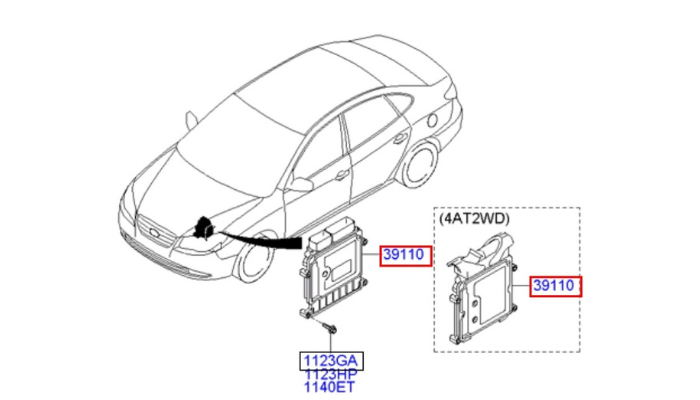 (4AT2WD)

39110

39110

1123GA
1123HP
1140ET